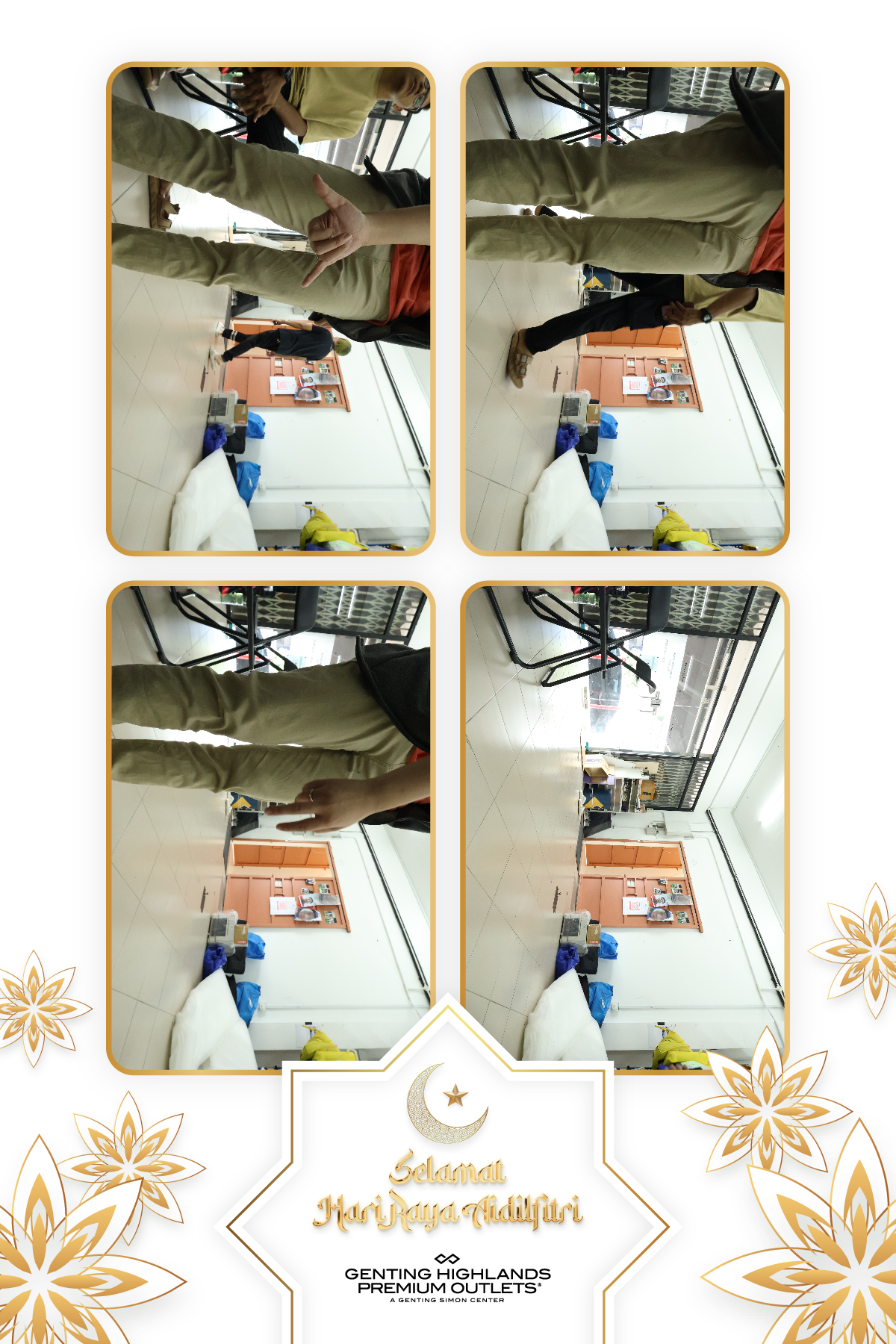 Selamat
Hari Raya Aidilfitri

GENTING HIGHLANDS
PREMIUM OUTLETS®
A GENTING SIMON CENTER